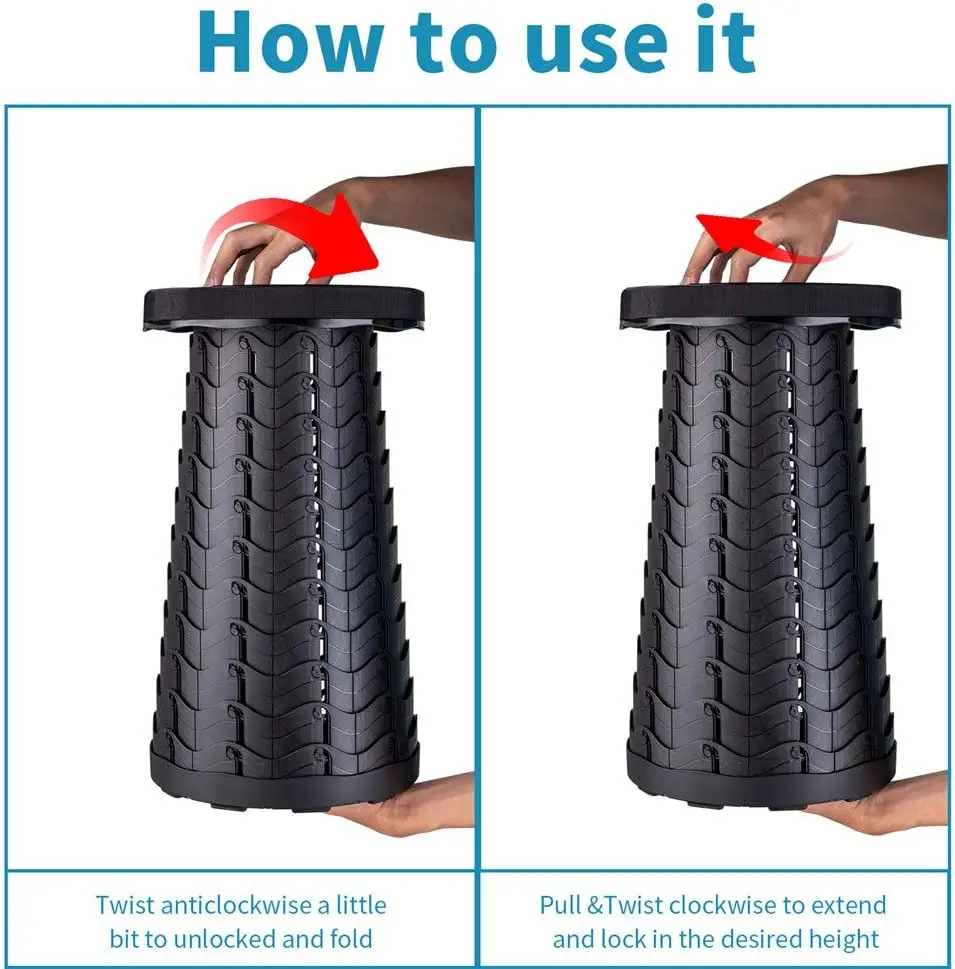 How to use it

Twist anticlockwise a little bit to unlocked and fold

Pull &Twist clockwise to extend and lock in the desired height